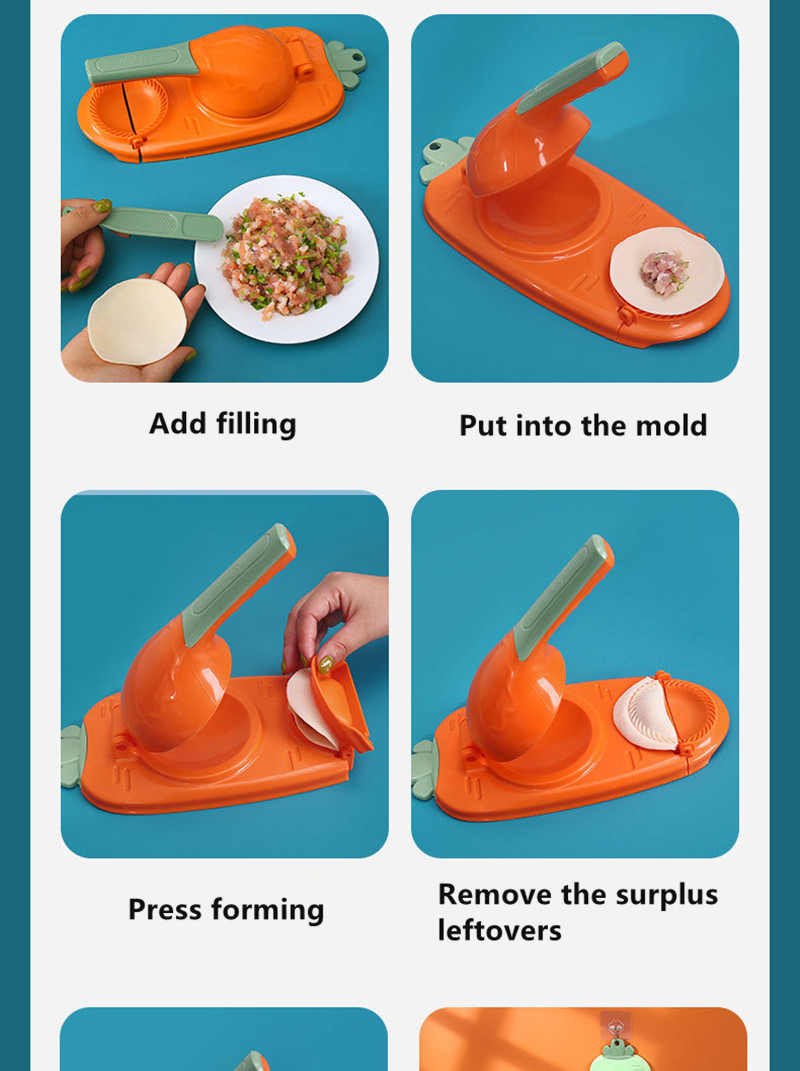 Add filling

Put into the mold

Press forming

Remove the surplus leftovers